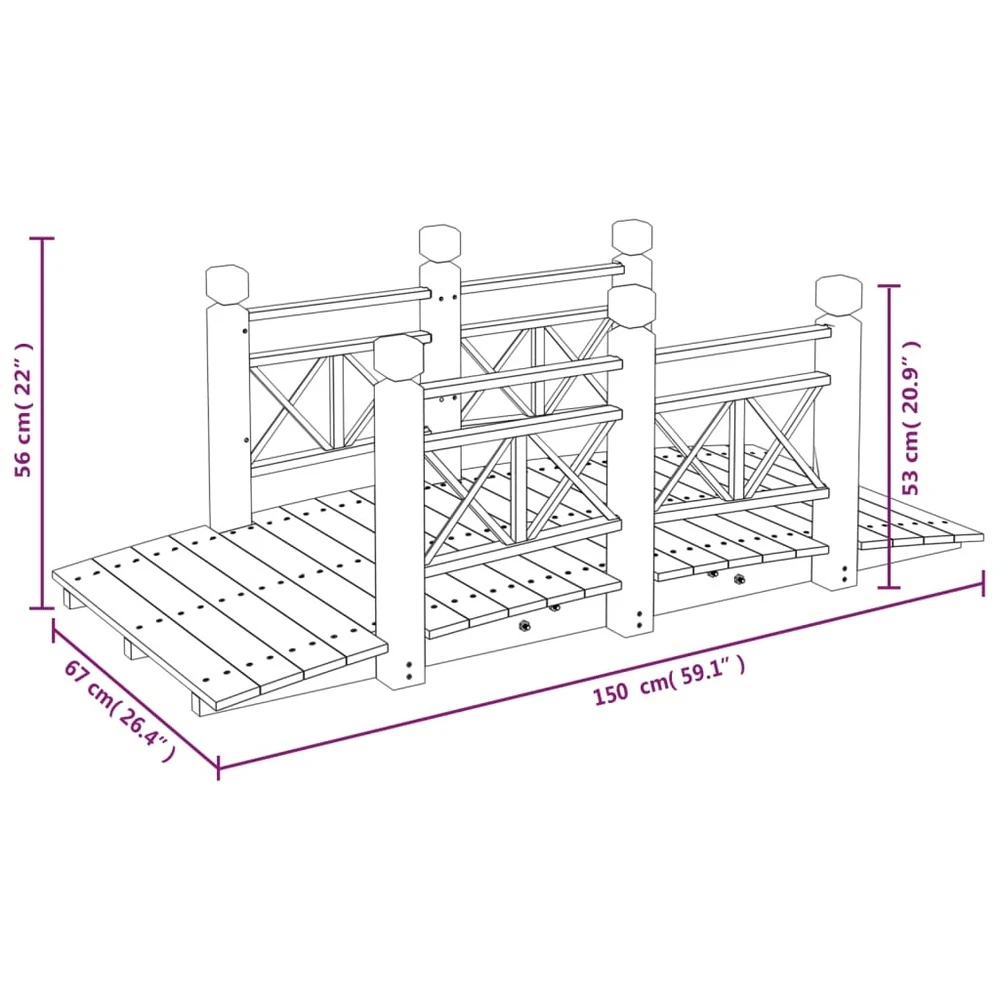 56 cm( 22″ )

53 cm( 20.9″ )

67 cm( 26.4″ )

150 cm( 59.1″ )